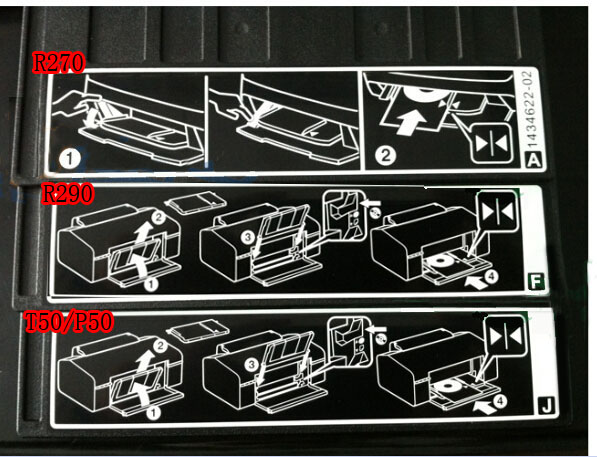 R270

1

2

1434622-02

A

R290

2

1

3

4

F

T50/P50

2

1

3

4

J